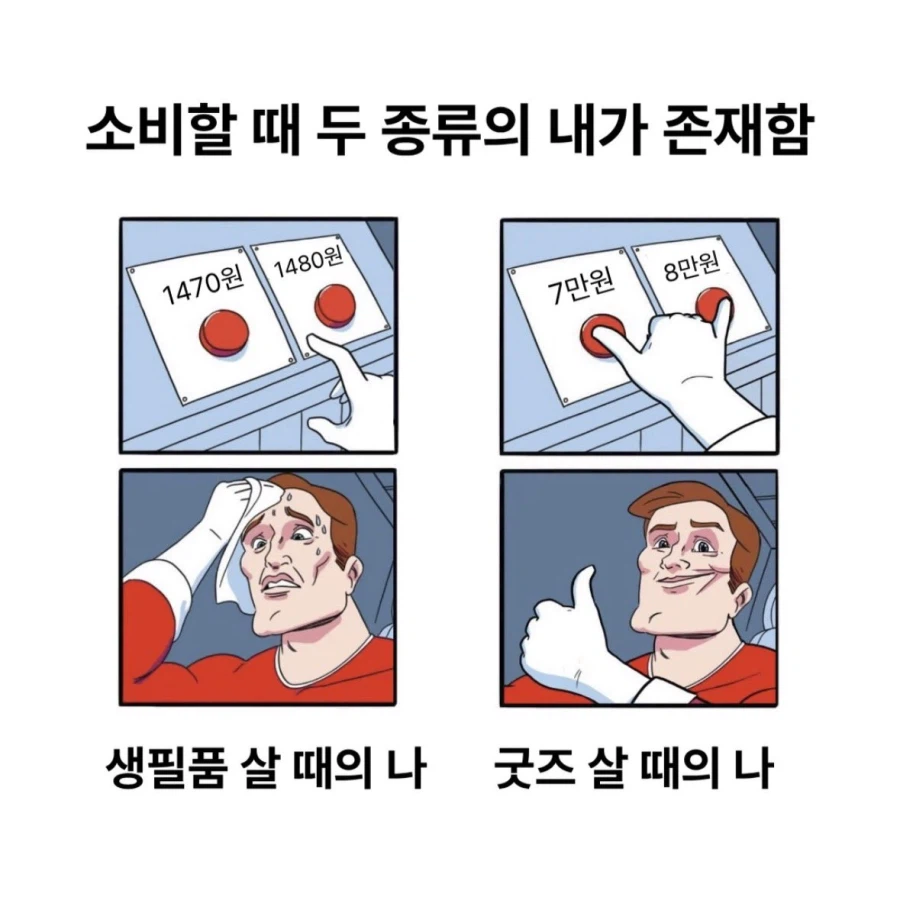 소비할 때 두 종류의 내가 존재함

1470원

1480원

7만원

8만원

생필품 살 때의 나

굿즈 살 때의 나