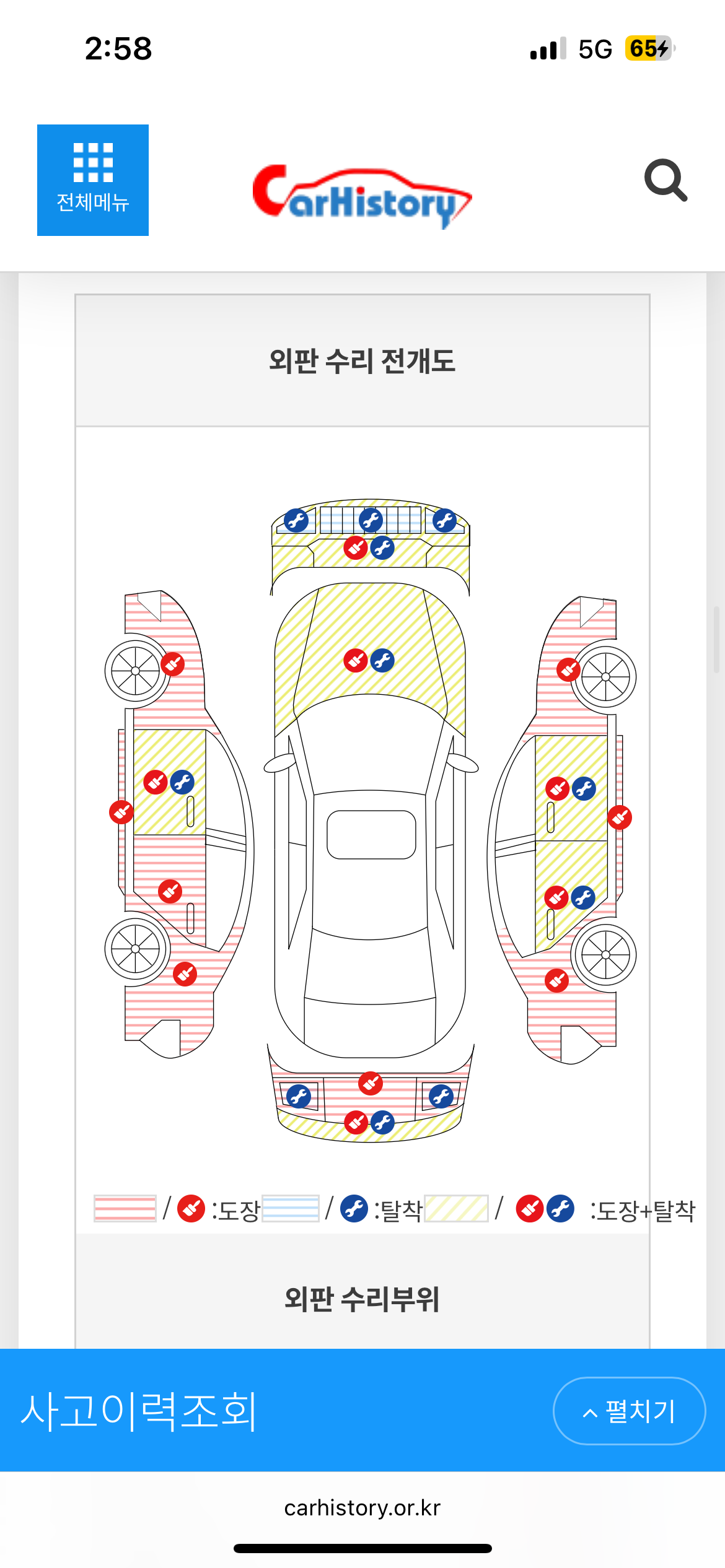 2:58

5G 65

전체메뉴

CarHistory

외판 수리 전개도

/ :도장 / :탈착 / :도장+탈착

외판 수리부위

사고이력조회

펼치기

carhistory.or.kr